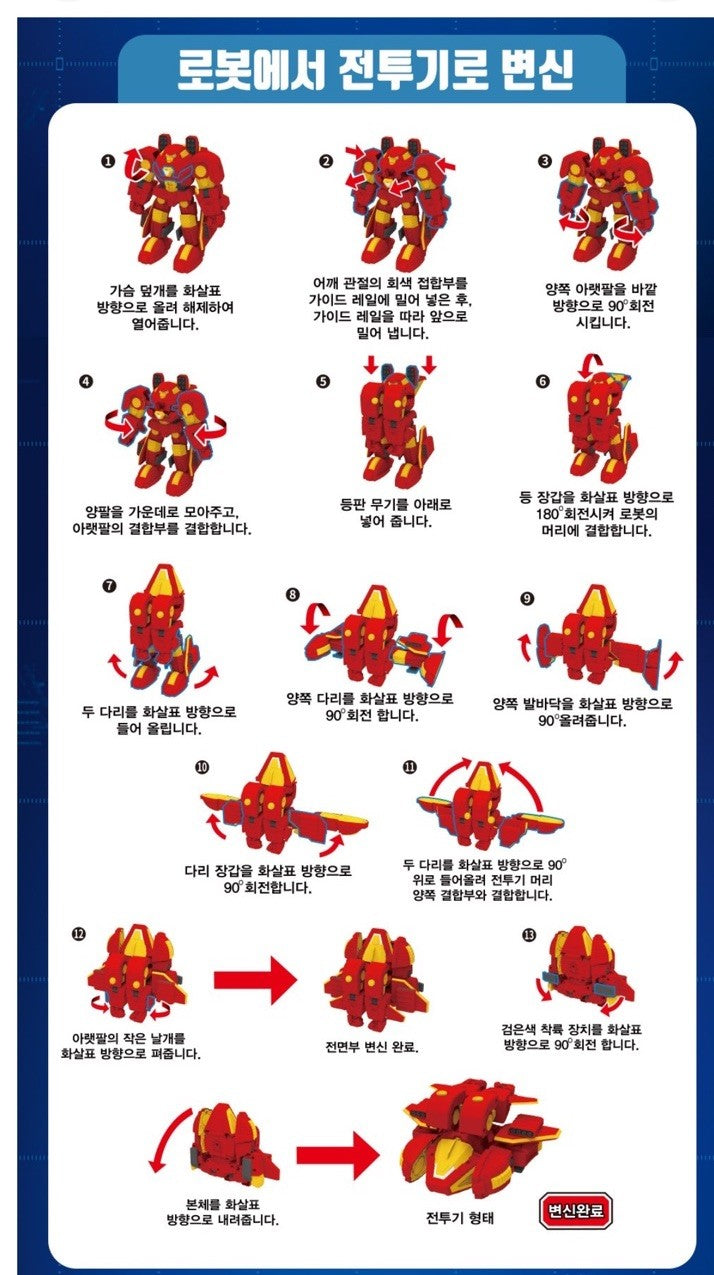 로봇에서 전투기로 변신

❶ 가슴 덮개를 화살표 방향으로 올려 해제하여 열어줍니다.

❷ 어깨 관절의 회색 접합부를 가이드 레일에 밀어 넣은 후, 가이드 레일을 따라 앞으로 밀어 냅니다.

❸ 양쪽 아랫팔을 바깥 방향으로 90°회전 시킵니다.

❹ 양팔을 가운데로 모아주고, 아랫팔의 결합부를 결합합니다.

❺ 등판 무기를 아래로 넣어 줍니다.

❻ 등 장갑을 화살표 방향으로 180°회전시켜 로봇의 머리에 결합합니다.

❼ 두 다리를 화살표 방향으로 들어 올립니다.

❽ 양쪽 다리를 화살표 방향으로 90°회전 합니다.

❾ 양쪽 발바닥을 화살표 방향으로 90°올려줍니다.

❿ 다리 장갑을 화살표 방향으로 90°회전합니다.

⓫ 두 다리를 화살표 방향으로 90° 위로 들어올려 전투기 머리 양쪽 결합부와 결합합니다.

⓬ 아랫팔의 작은 날개를 화살표 방향으로 펴줍니다.

전면부 변신 완료.

⓭ 검은색 착륙 장치를 화살표 방향으로 90°회전 합니다.

본체를 화살표 방향으로 내려줍니다.

전투기 형태

변신완료