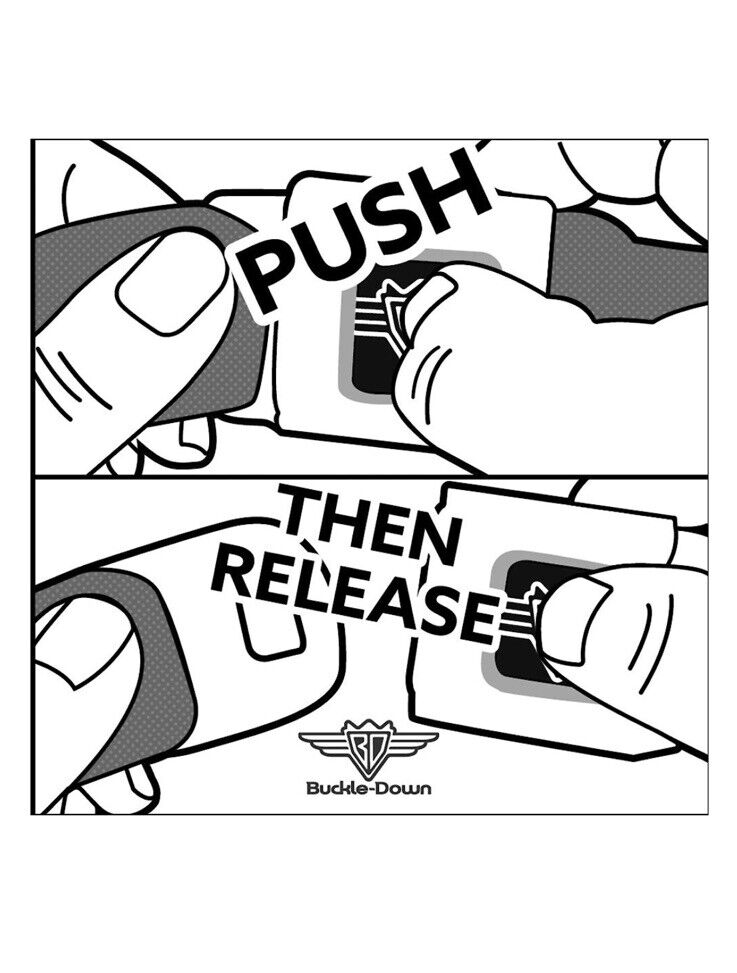 PUSH

THEN RELEASE

BD

Buckle-Down